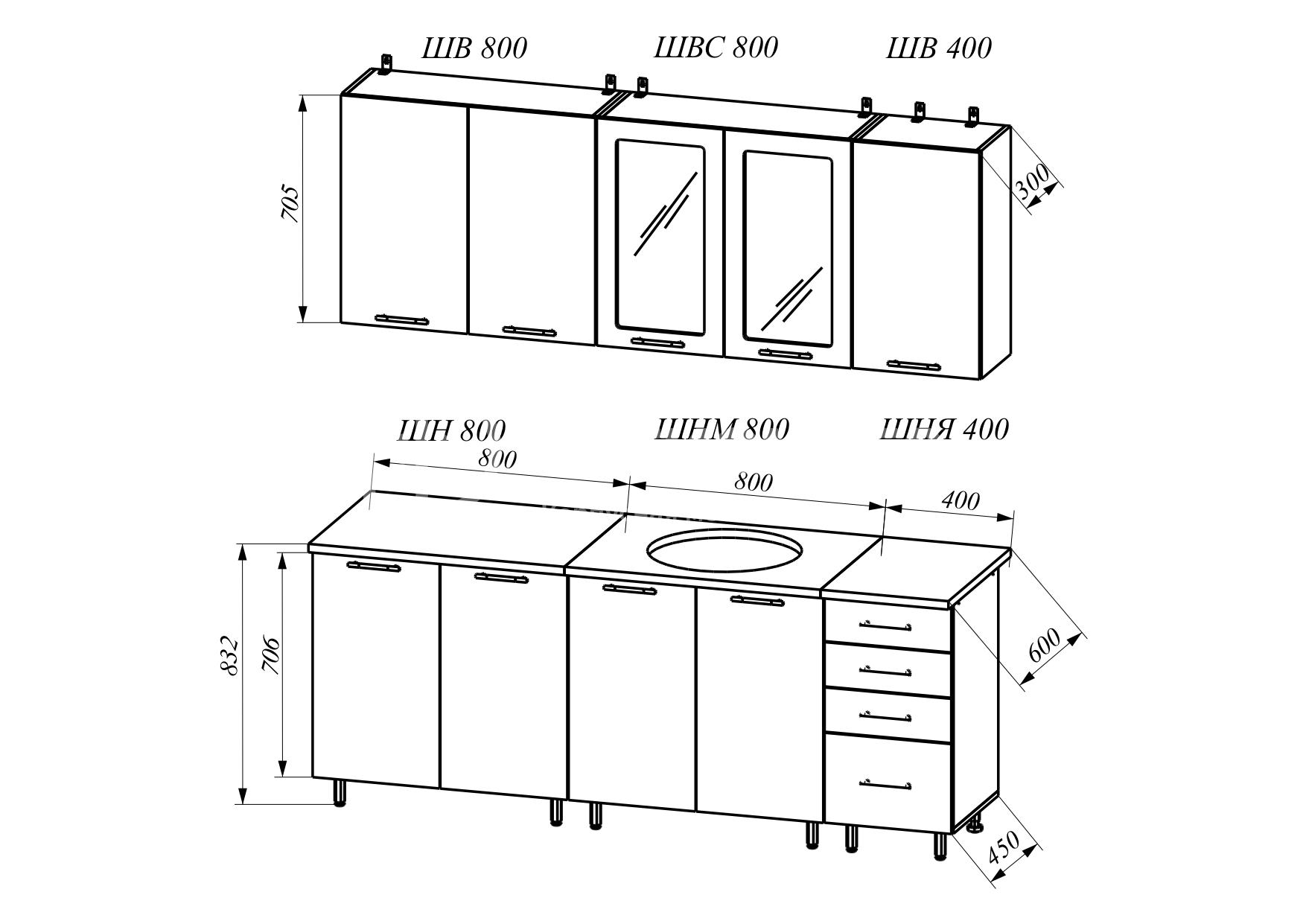 ШВ 800
ШВС 800
ШВ 400

705

300

ШН 800
ШНМ 800
ШНЯ 400

800
800
400

832
706

600

450